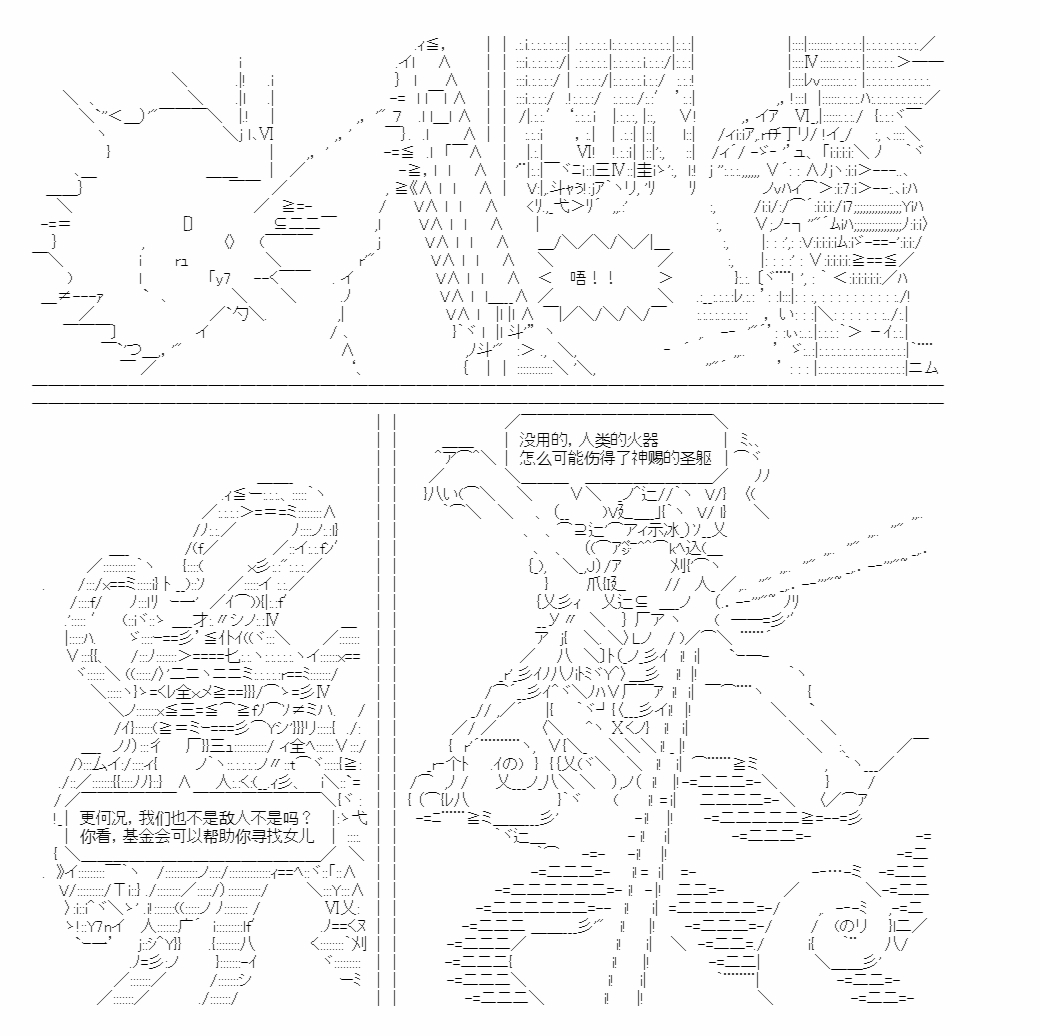 唔！！

没用的，人类的火器
怎么可能伤得了神赐的圣躯

更何况，我们也不是敌人不是吗？
你看，基金会可以帮助你寻找女儿